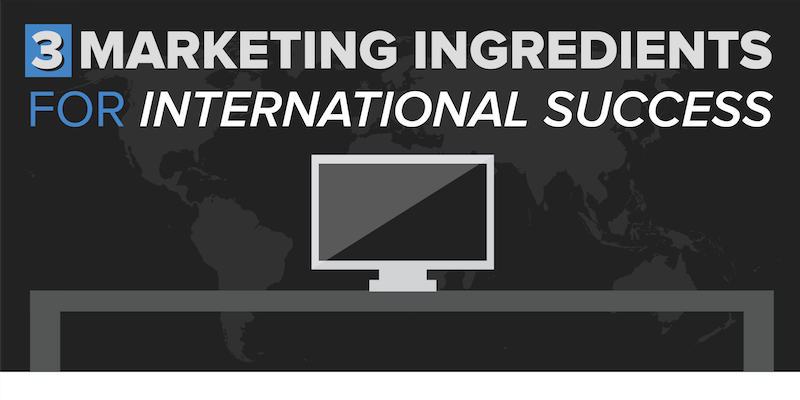 3 MARKETING INGREDIENTS FOR INTERNATIONAL SUCCESS