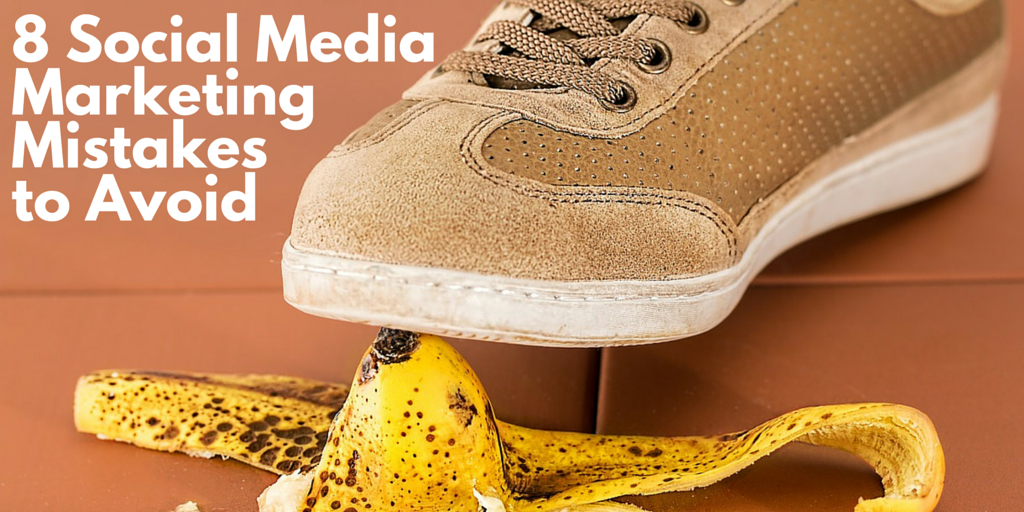 8 Social Media Marketing Mistakes to Avoid