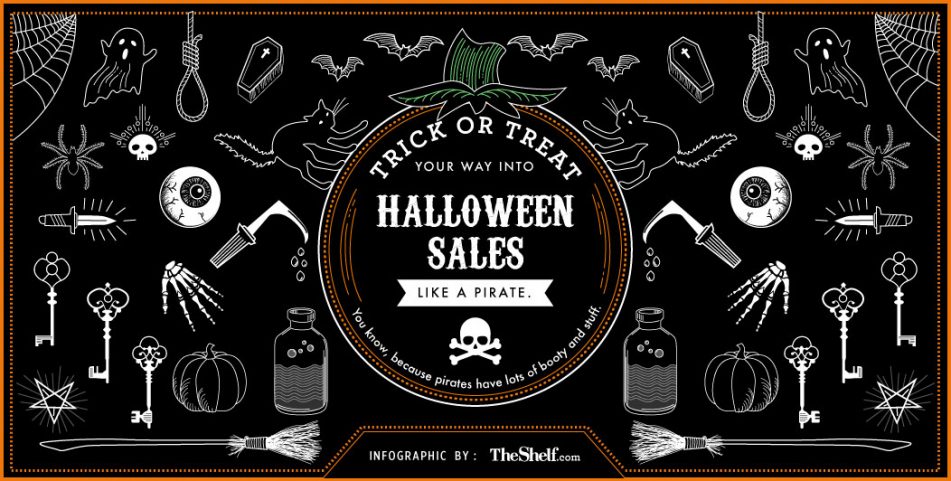 TRICK OR TREAT
YOUR WAY INTO
HALLOWEEN SALES
LIKE A PIRATE.
You know, because pirates have lots of booty and stuff.

INFOGRAPHIC BY: TheShelf.com